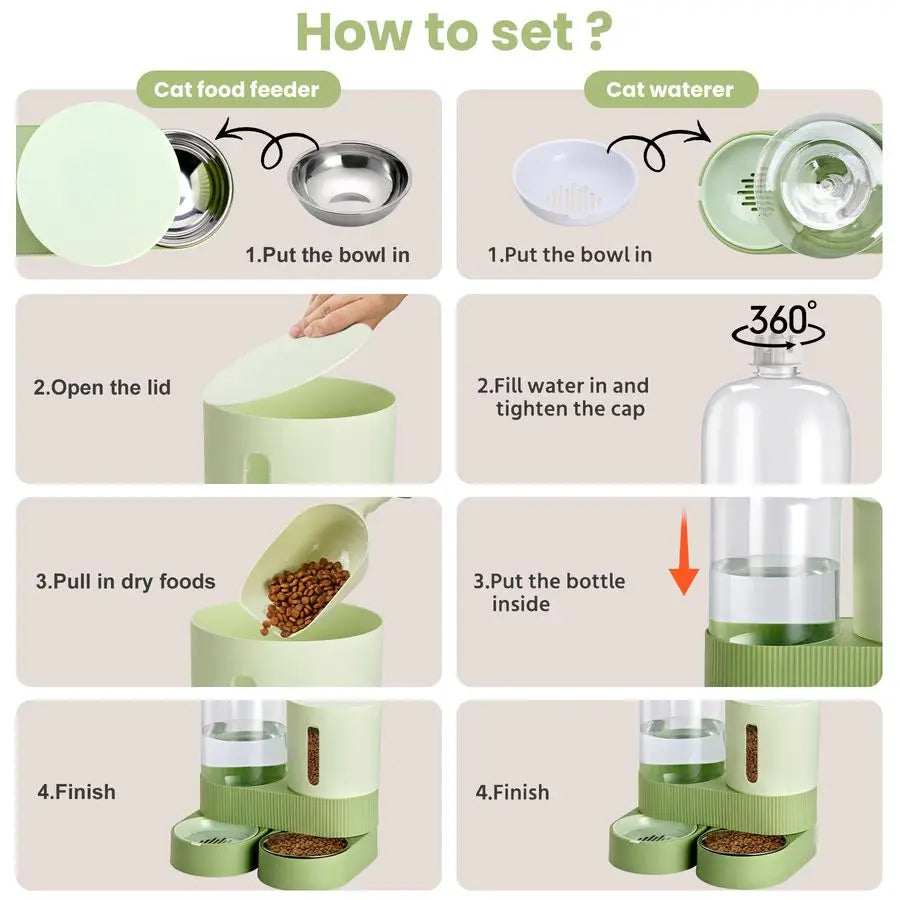 How to set ?

Cat food feeder

1.Put the bowl in

2.Open the lid

3.Pull in dry foods

4.Finish

Cat waterer

1.Put the bowl in

360°

2.Fill water in and tighten the cap

3.Put the bottle inside

4.Finish