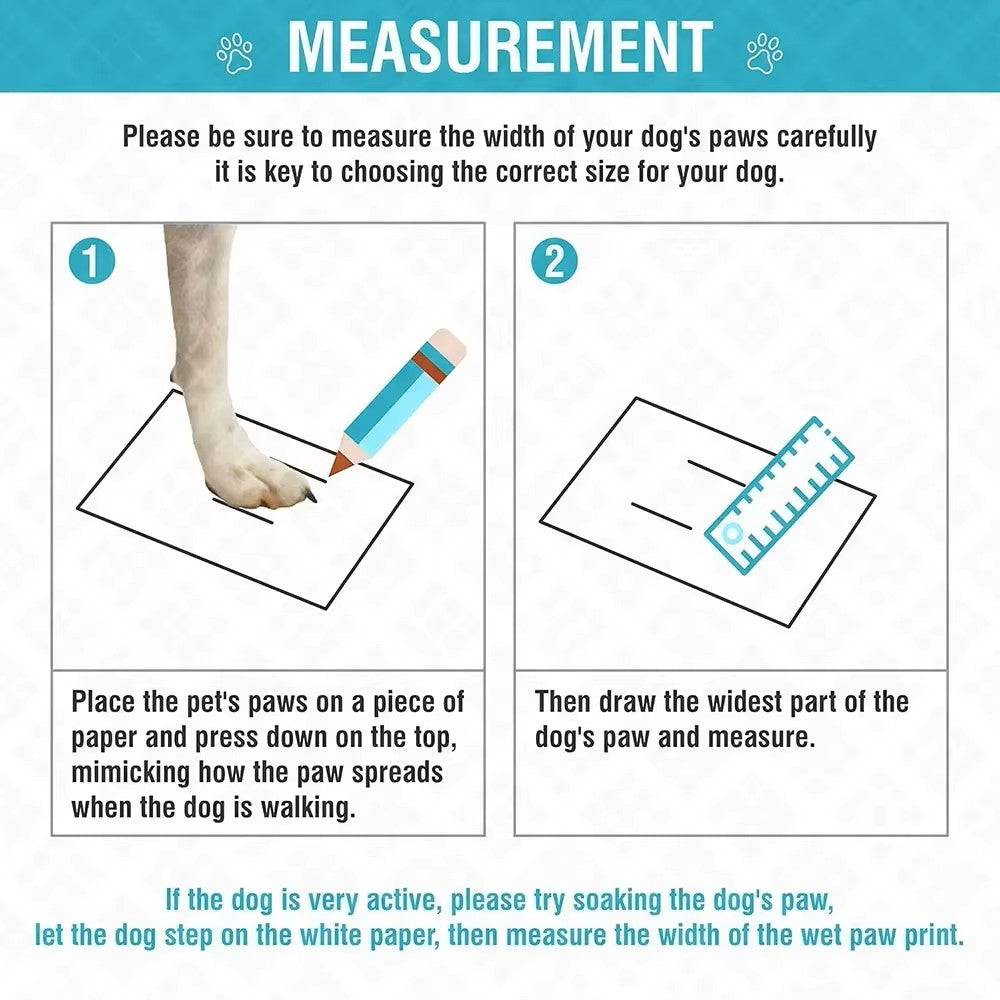 MEASUREMENT

Please be sure to measure the width of your dog's paws carefully it is key to choosing the correct size for your dog.

1

Place the pet's paws on a piece of paper and press down on the top, mimicking how the paw spreads when the dog is walking.

2

Then draw the widest part of the dog's paw and measure.

If the dog is very active, please try soaking the dog's paw, let the dog step on the white paper, then measure the width of the wet paw print.