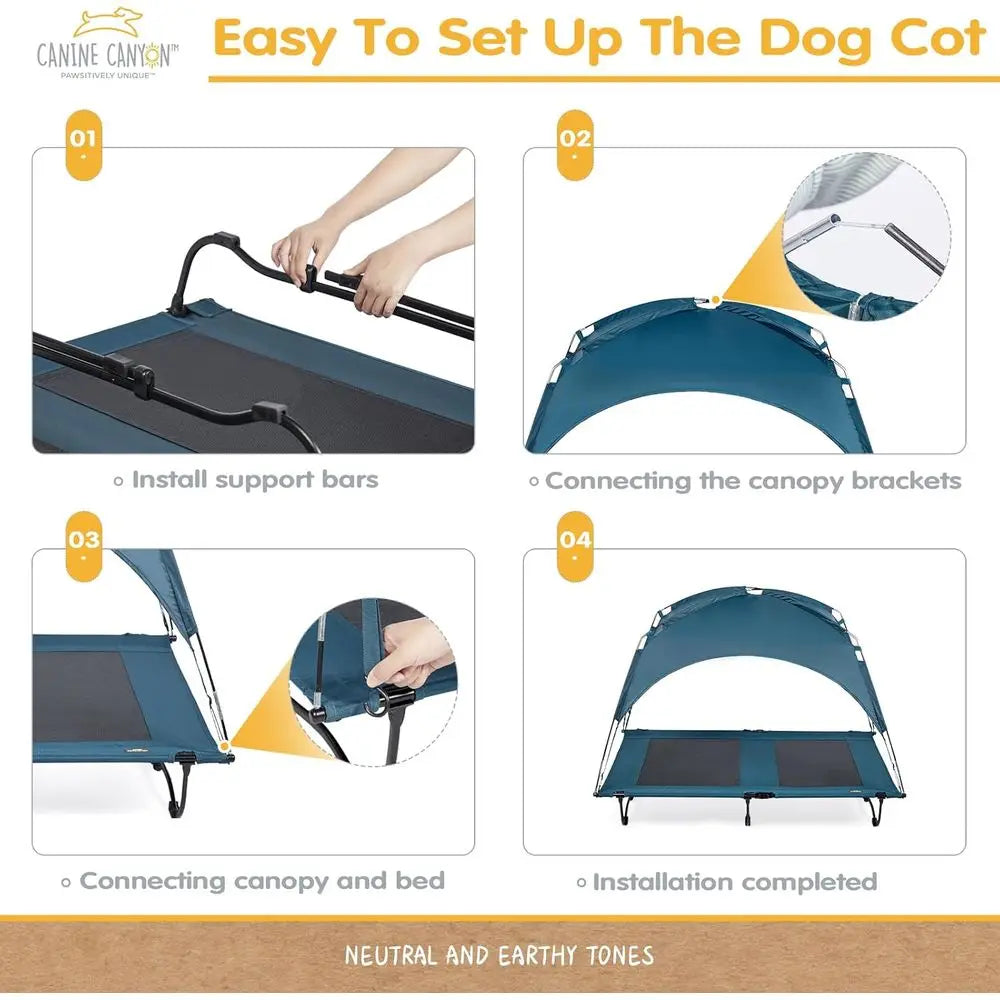 CANINE CANYON™
PAWSITIVELY UNIQUE™

Easy To Set Up The Dog Cot

01

Install support bars

02

Connecting the canopy brackets

03

Connecting canopy and bed

04

Installation completed

NEUTRAL AND EARTHY TONES