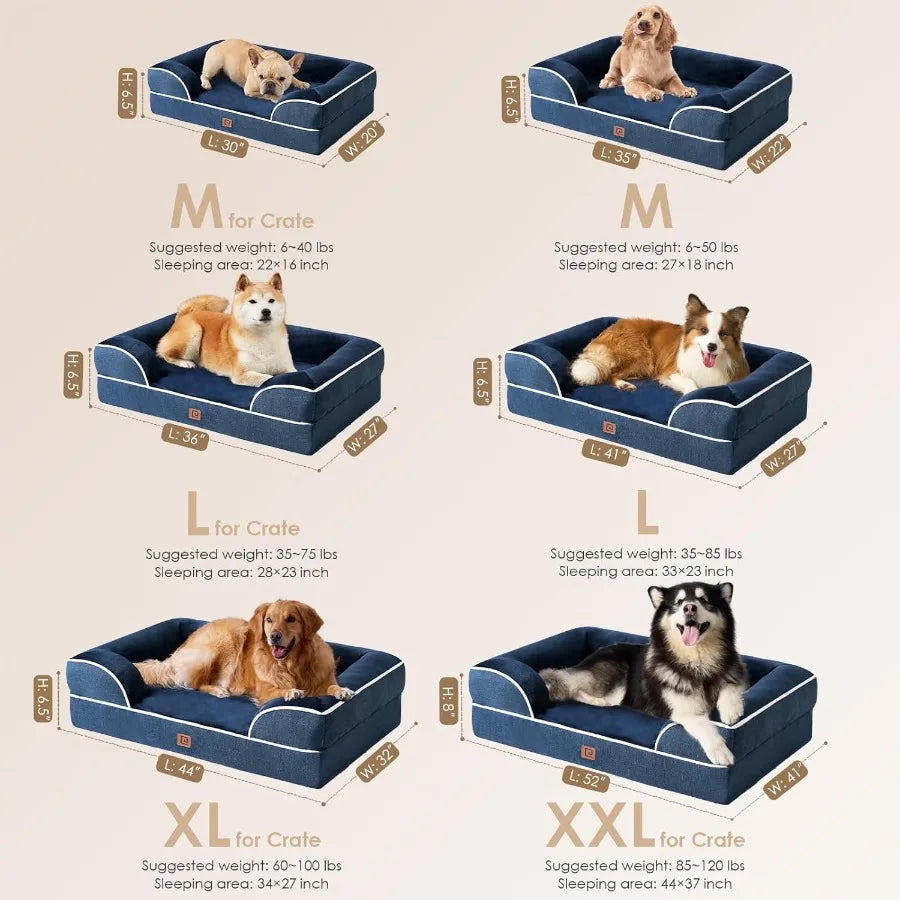 H: 6.5"
L: 30"
W: 20"

M for Crate
Suggested weight: 6~40 lbs
Sleeping area: 22×16 inch

H: 6.5"
L: 35"
W: 22"

M
Suggested weight: 6~50 lbs
Sleeping area: 27×18 inch

H: 6.5"
L: 36"
W: 27"

L for Crate
Suggested weight: 35~75 lbs
Sleeping area: 28×23 inch

H: 6.5"
L: 41"
W: 27"

L
Suggested weight: 35~85 lbs
Sleeping area: 33×23 inch

H: 6.5"
L: 44"
W: 32"

XL for Crate
Suggested weight: 60~100 lbs
Sleeping area: 34×27 inch

H: 8"
L: 52"
W: 41"

XXL for Crate
Suggested weight: 85~120 lbs
Sleeping area: 44×37 inch