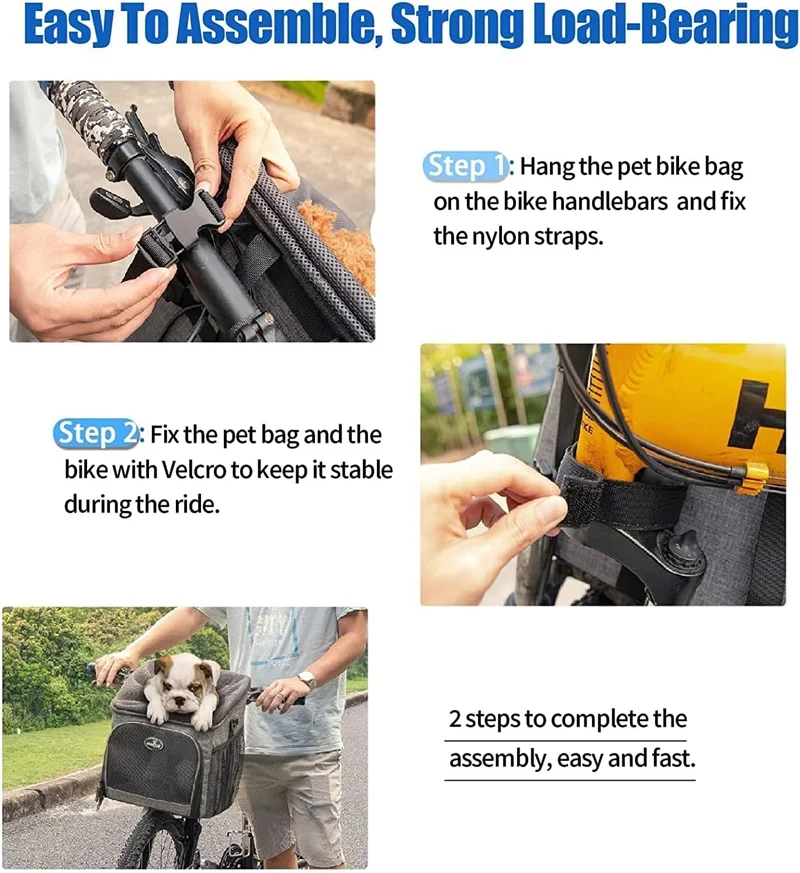 Easy To Assemble, Strong Load-Bearing

Step 1: Hang the pet bike bag on the bike handlebars and fix the nylon straps.

Step 2: Fix the pet bag and the bike with Velcro to keep it stable during the ride.

2 steps to complete the assembly, easy and fast.