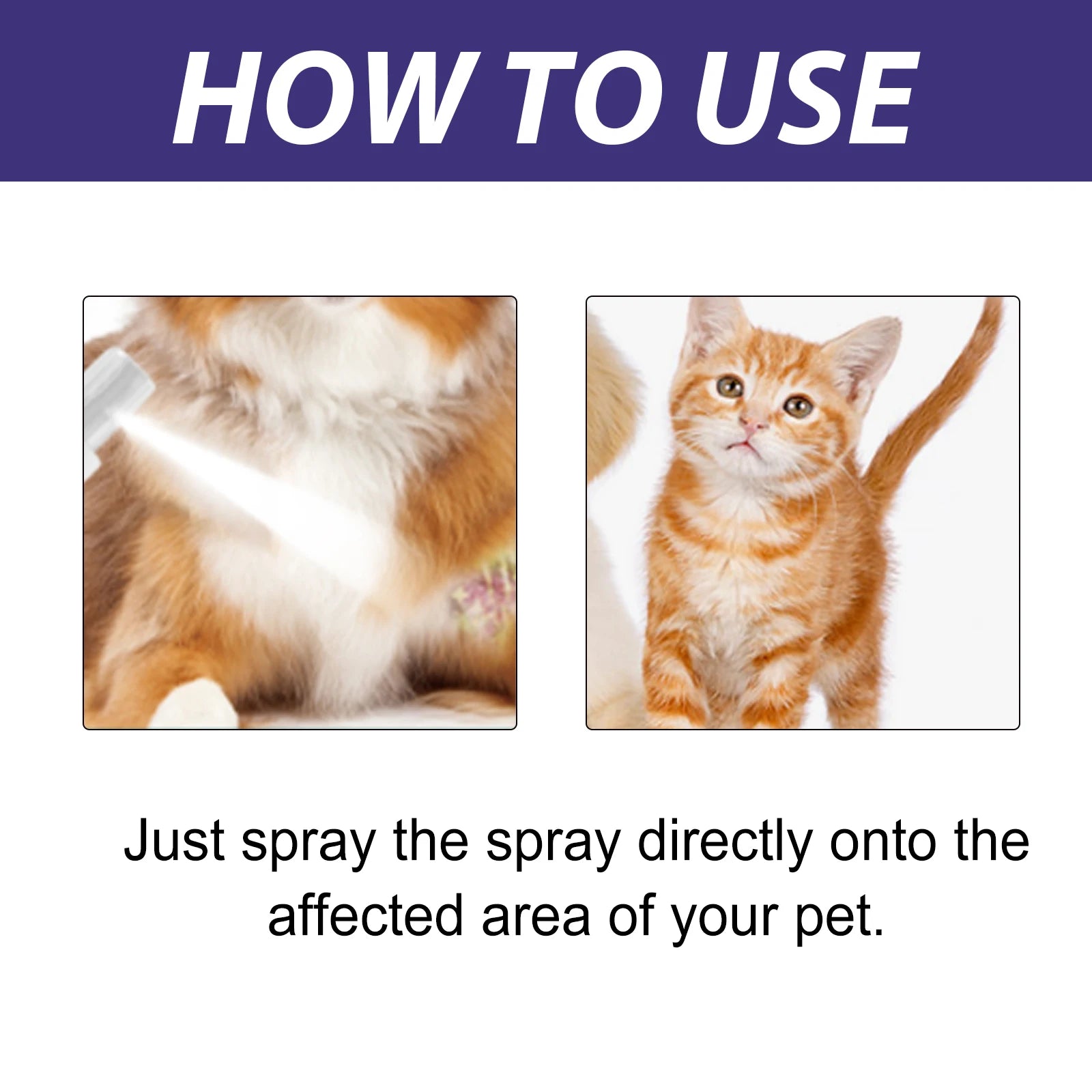 HOW TO USE

Just spray the spray directly onto the affected area of your pet.