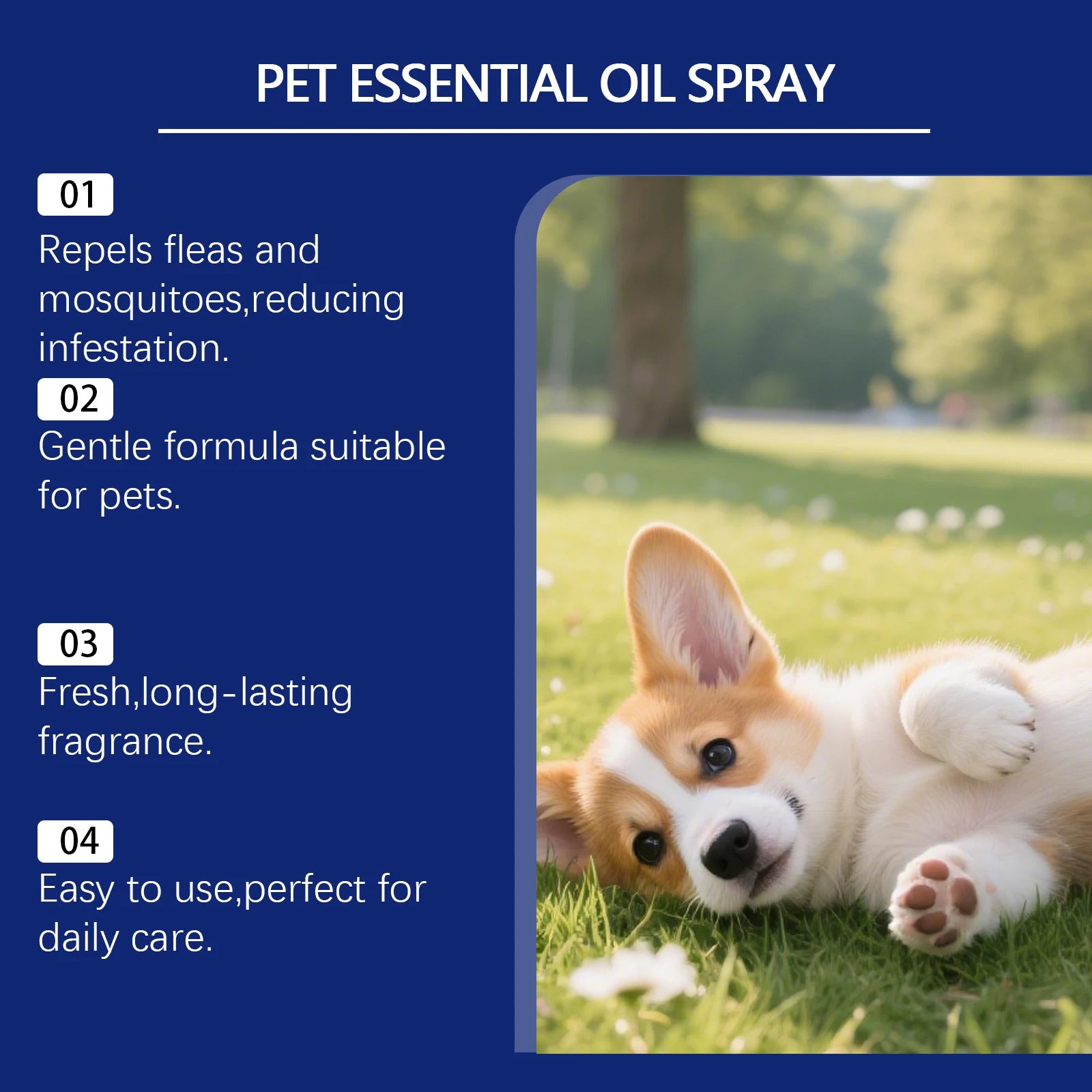 PET ESSENTIAL OIL SPRAY

01
Repels fleas and mosquitoes,reducing infestation.

02
Gentle formula suitable for pets.

03
Fresh,long-lasting fragrance.

04
Easy to use,perfect for daily care.