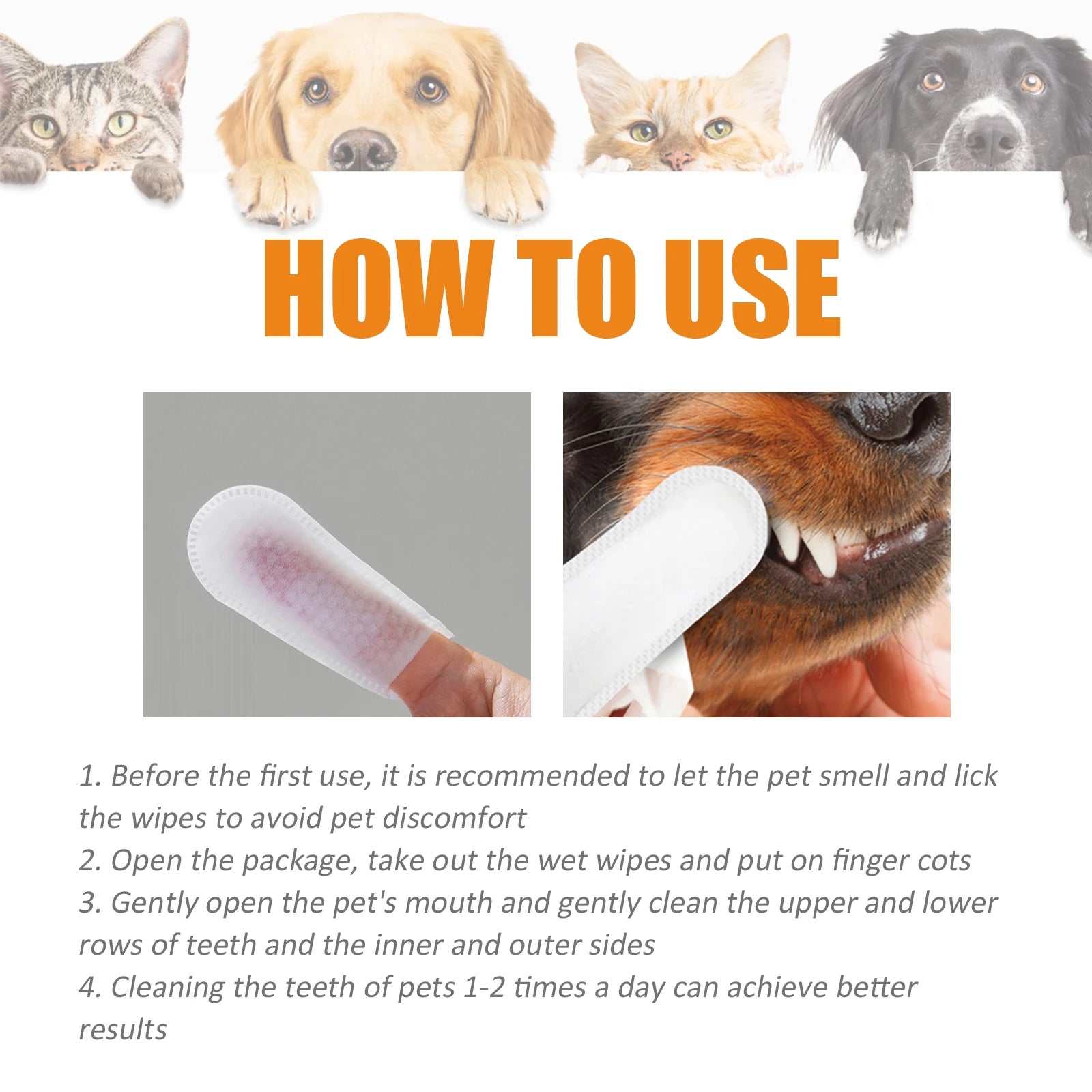 HOW TO USE

1. Before the first use, it is recommended to let the pet smell and lick the wipes to avoid pet discomfort
2. Open the package, take out the wet wipes and put on finger cots
3. Gently open the pet's mouth and gently clean the upper and lower rows of teeth and the inner and outer sides
4. Cleaning the teeth of pets 1-2 times a day can achieve better results