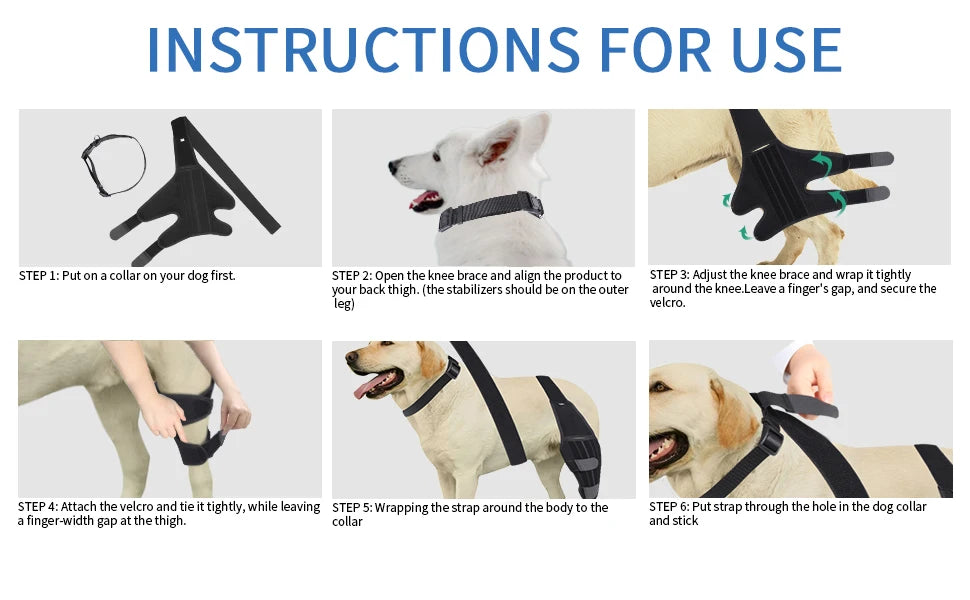 INSTRUCTIONS FOR USE

STEP 1: Put on a collar on your dog first.

STEP 2: Open the knee brace and align the product to your back thigh. (the stabilizers should be on the outer leg)

STEP 3: Adjust the knee brace and wrap it tightly around the knee.Leave a finger's gap, and secure the velcro.

STEP 4: Attach the velcro and tie it tightly, while leaving a finger-width gap at the thigh.

STEP 5: Wrapping the strap around the body to the collar

STEP 6: Put strap through the hole in the dog collar and stick