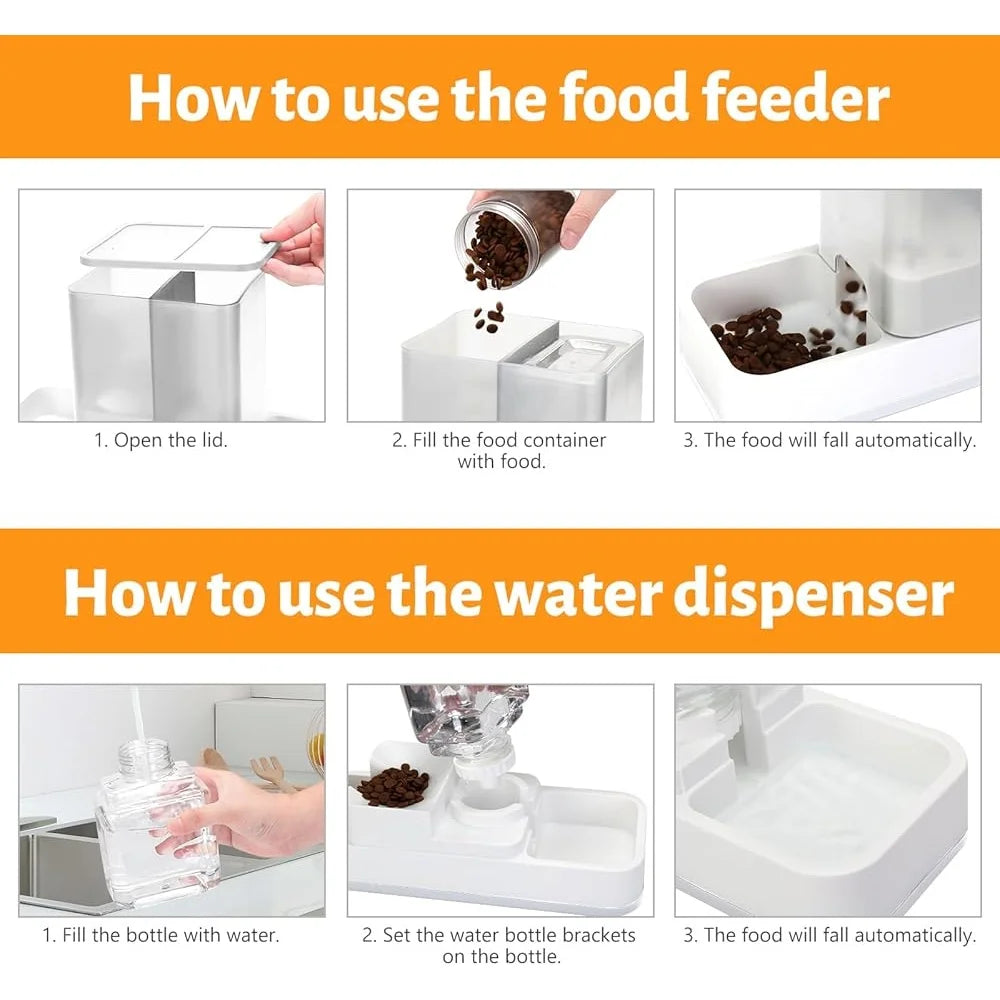 How to use the food feeder

1. Open the lid.

2. Fill the food container with food.

3. The food will fall automatically.

How to use the water dispenser

1. Fill the bottle with water.

2. Set the water bottle brackets on the bottle.

3. The food will fall automatically.