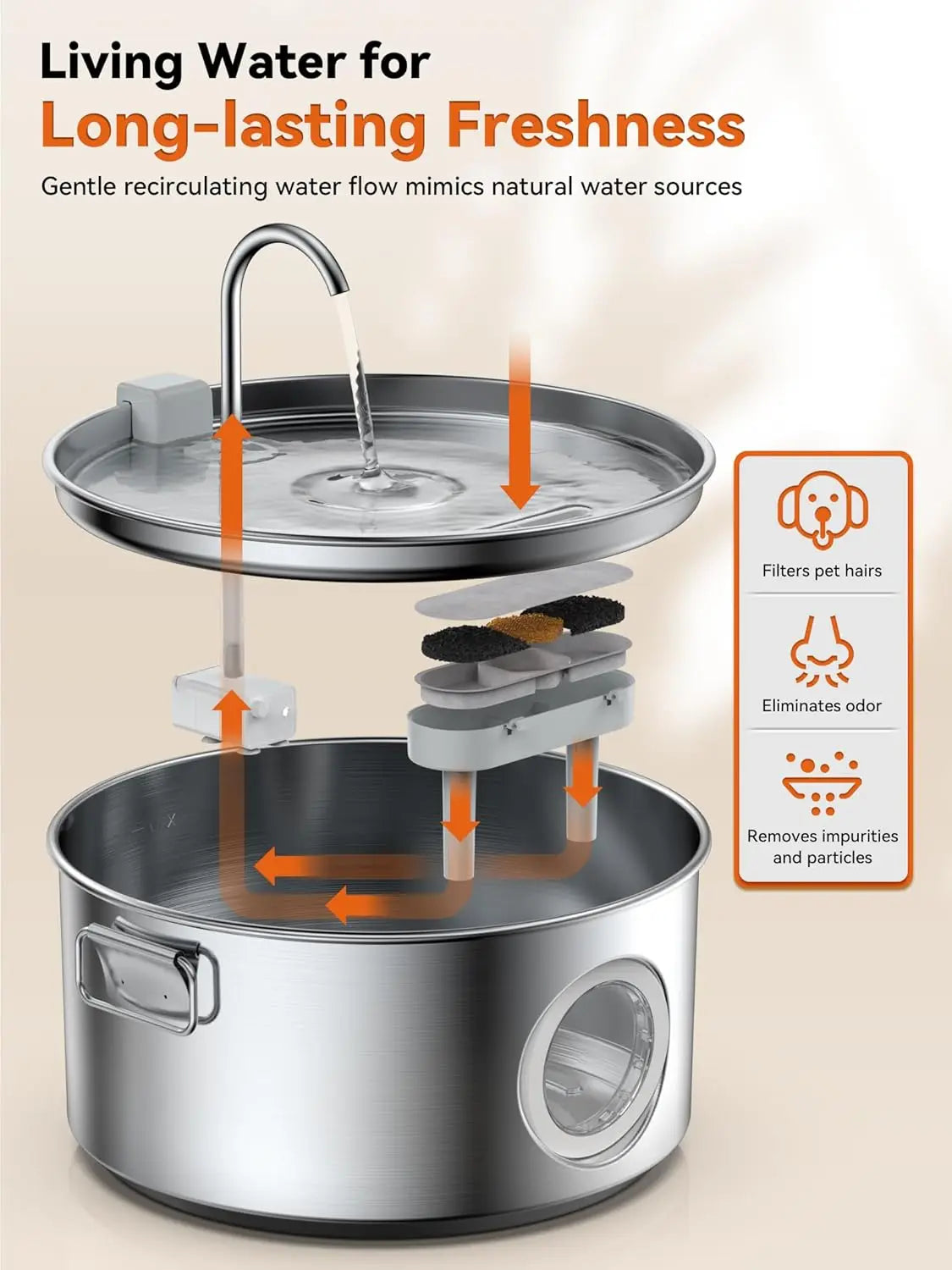 Living Water for
Long-lasting Freshness

Gentle recirculating water flow mimics natural water sources

Filters pet hairs

Eliminates odor

Removes impurities and particles