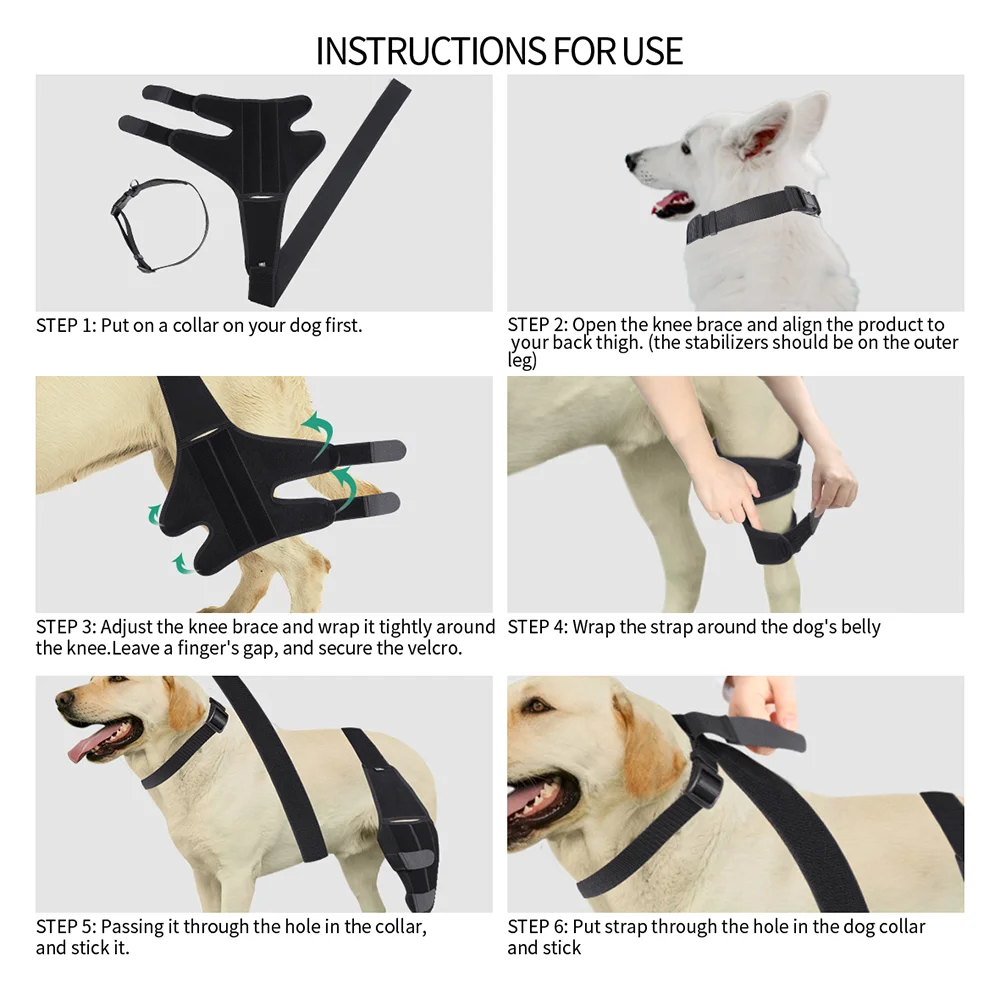 INSTRUCTIONS FOR USE

STEP 1: Put on a collar on your dog first.

STEP 2: Open the knee brace and align the product to your back thigh. (the stabilizers should be on the outer leg)

STEP 3: Adjust the knee brace and wrap it tightly around the knee.Leave a finger's gap, and secure the velcro.

STEP 4: Wrap the strap around the dog's belly

STEP 5: Passing it through the hole in the collar, and stick it.

STEP 6: Put strap through the hole in the dog collar and stick