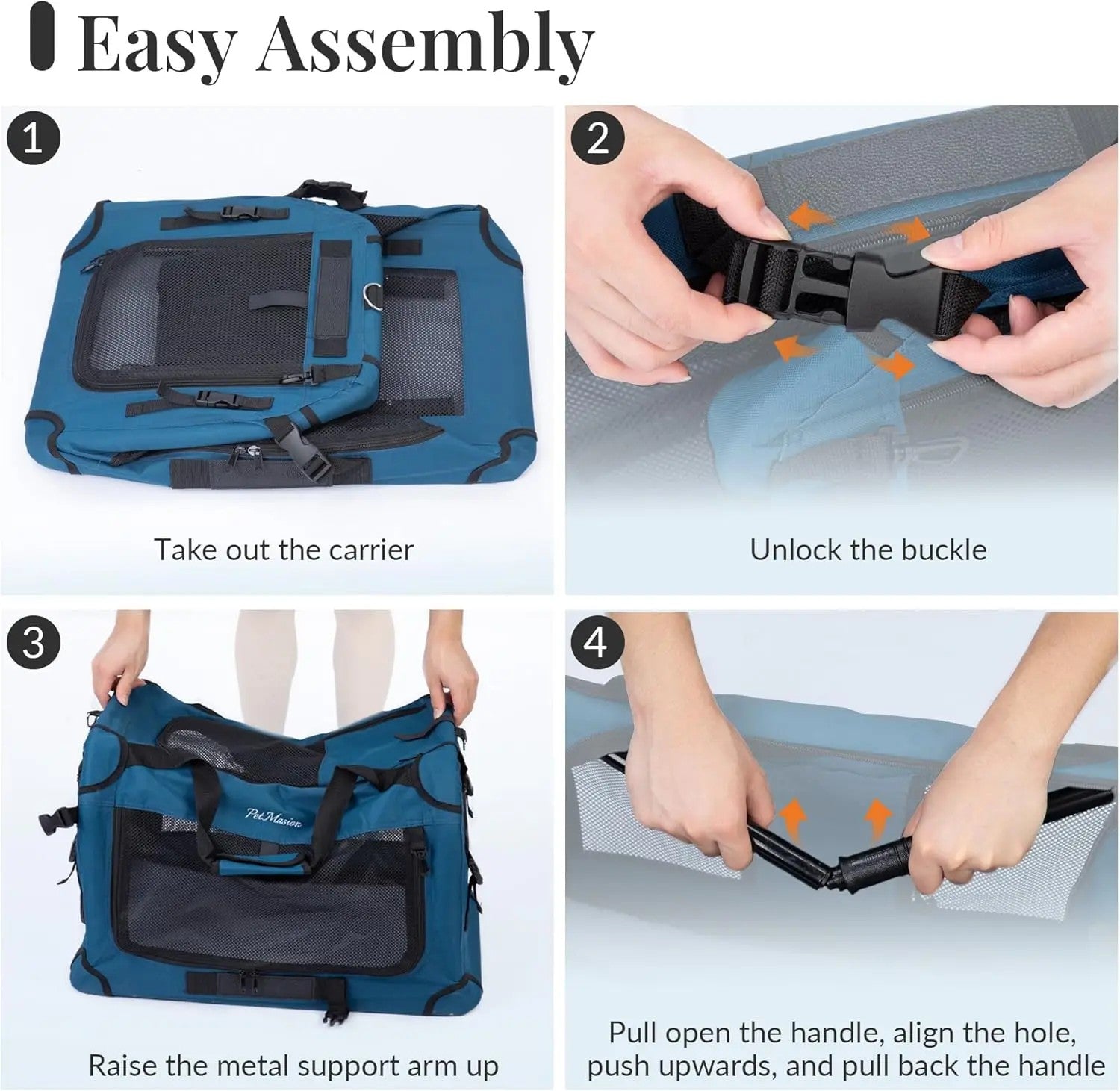 Easy Assembly

1

Take out the carrier

2

Unlock the buckle

3

PetMasion

Raise the metal support arm up

4

Pull open the handle, align the hole, push upwards, and pull back the handle