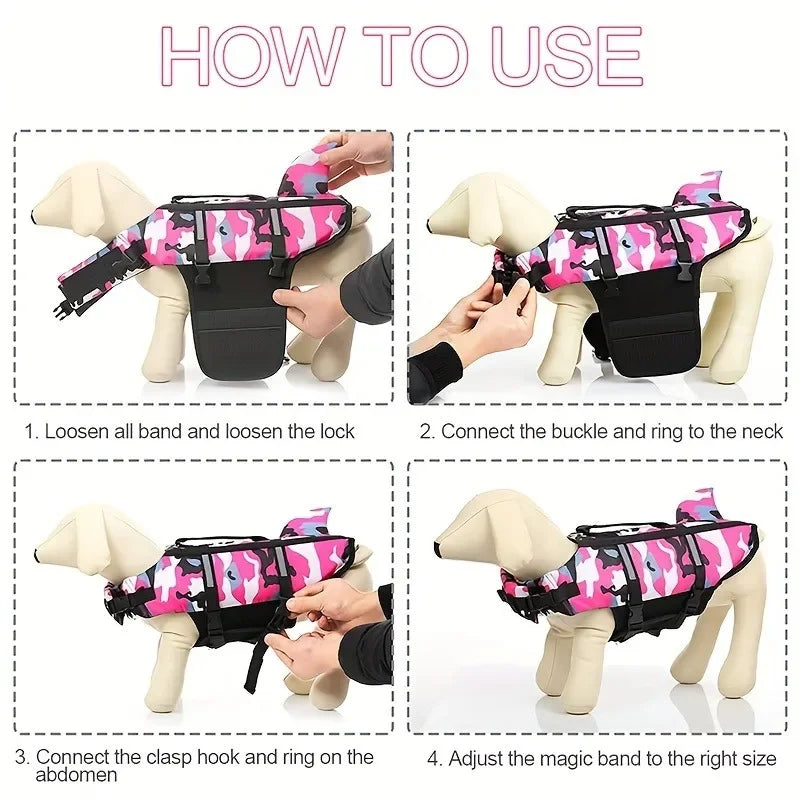 HOW TO USE

1. Loosen all band and loosen the lock

2. Connect the buckle and ring to the neck

3. Connect the clasp hook and ring on the abdomen

4. Adjust the magic band to the right size